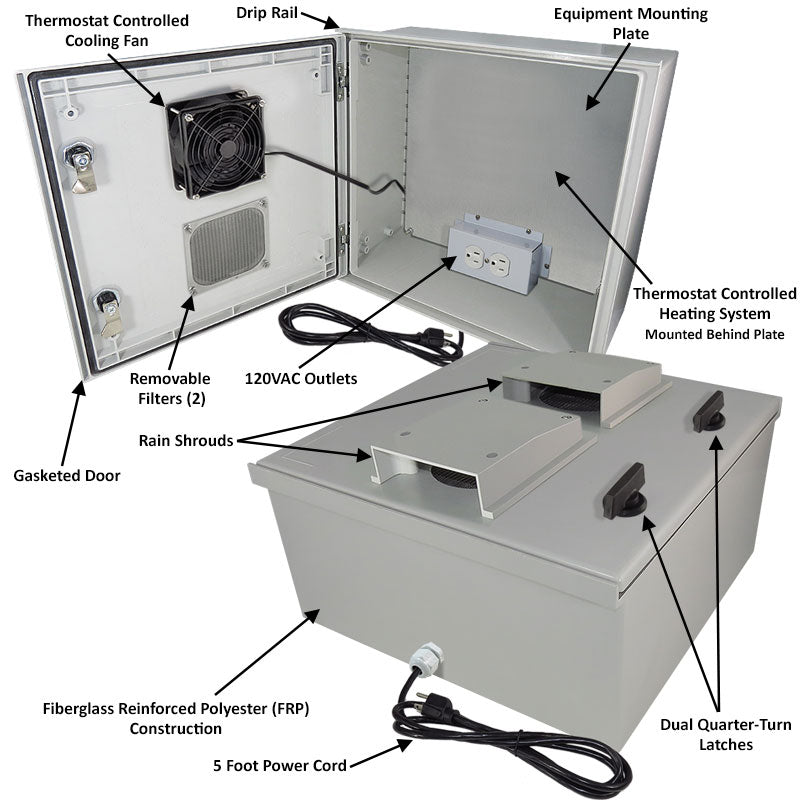 Thermostat Controlled Cooling Fan

Drip Rail

Equipment Mounting Plate

Thermostat Controlled Heating System
Mounted Behind Plate

Removable Filters (2)

120VAC Outlets

Rain Shrouds

Gasketed Door

Fiberglass Reinforced Polyester (FRP) Construction

5 Foot Power Cord

Dual Quarter-Turn Latches